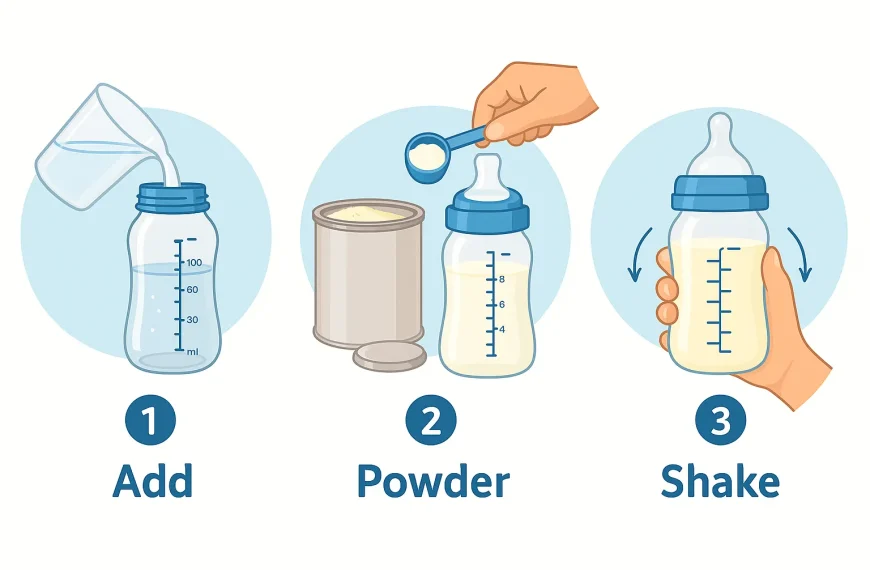 100
60
30
ml

8
6
4

1
Add

2
Powder

3
Shake